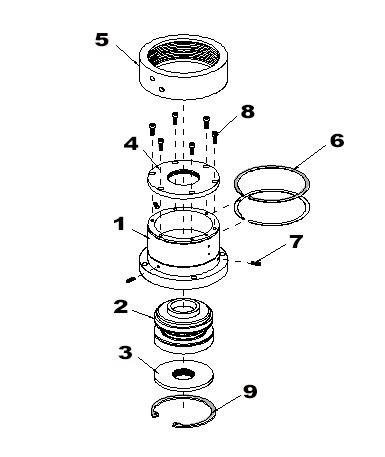 5
8
4
6
1
7
2
3
9